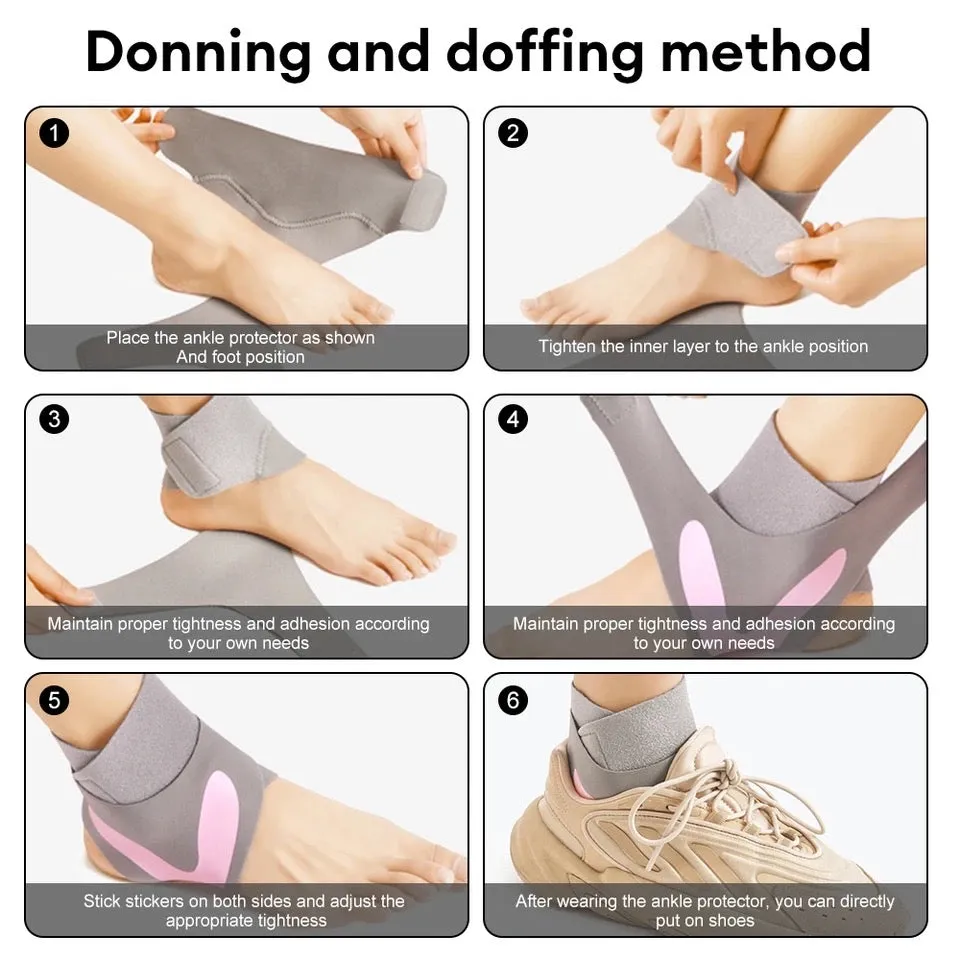 Donning and doffing method

1
Place the ankle protector as shown And foot position

2
Tighten the inner layer to the ankle position

3
Maintain proper tightness and adhesion according to your own needs

4
Maintain proper tightness and adhesion according to your own needs

5
Stick stickers on both sides and adjust the appropriate tightness

6
After wearing the ankle protector, you can directly put on shoes